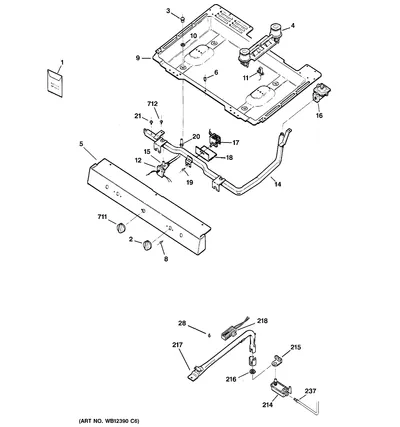 3
4
10
9
1
6
11
16
712
21
20
17
5
15
18
12
19
14
711
2
8
28
218
217
215
216
237
214
(ART NO. WB12390 C6)