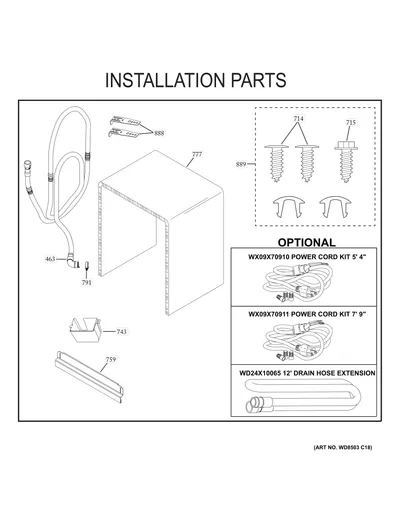 INSTALLATION PARTS

888

777

714

715

889

463

791

743

759

OPTIONAL

WX09X70910 POWER CORD KIT 5' 4"

WX09X70911 POWER CORD KIT 7' 9"

WD24X10065 12' DRAIN HOSE EXTENSION

(ART NO. WD8503 C18)