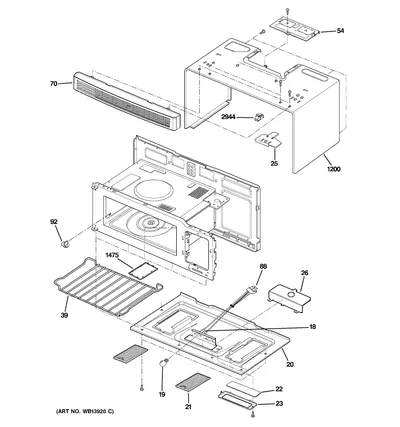 54
70
2944
25
1200
92
1475
88
26
39
18
20
19
21
22
23
(ART NO. WB13920 C)