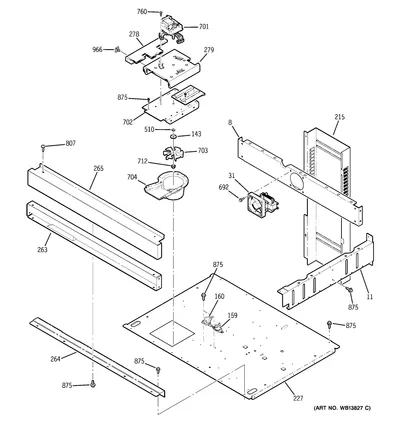 760
701
278
966
279
875
702
510
143
703
712
704
807
265
263
8
215
31
692
875
160
159
11
875
875
264
875
875
227
(ART NO. WB13827 C)