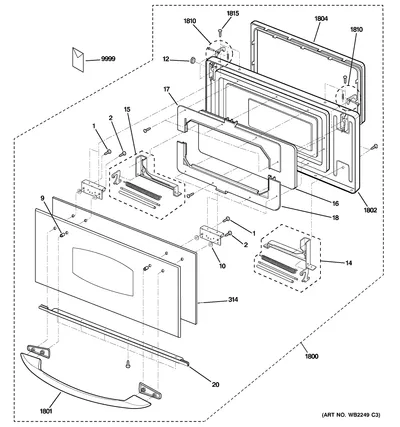 1815
1810
1804
1810
9999
12
17
15
1
2
9
16
1802
18
1
2
10
14
314
1800
20
1801
(ART NO. WB2249 C3)