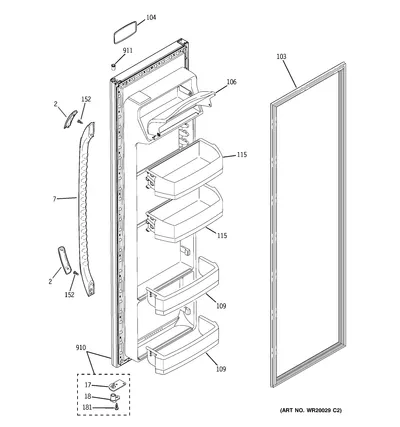 104
911
103
106
2
152
115
7
115
2
152
109
910
109
17
18
181
(ART NO. WR20029 C2)