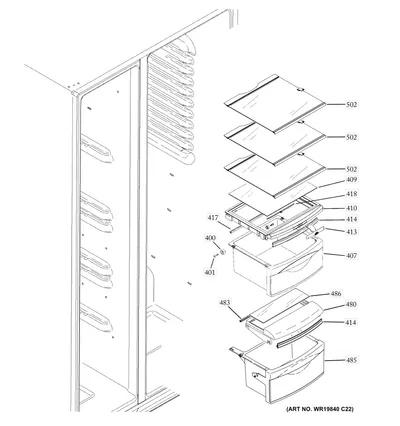 502
502
502
409
418
410
417
414
413
400
407
401
486
483
480
414
485
(ART NO. WR19840 C22)