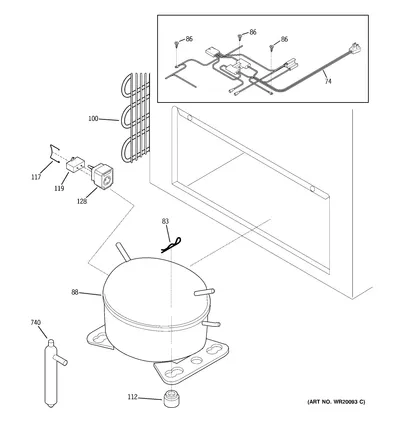 86
86
86
74
100
117
119
128
83
88
740
112
(ART NO. WR20093 C)