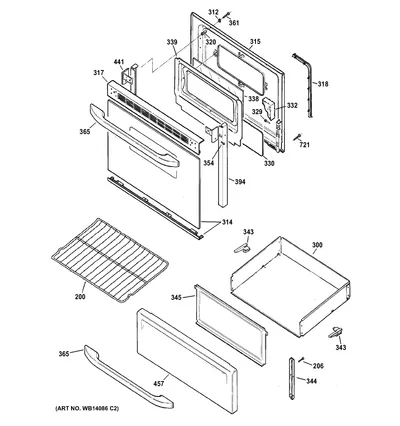 312
361
320
339
315
441
317
318
338
332
329
365
721
354
330
394
314
343
300
200
345
343
365
206
457
344
(ART NO. WB14086 C2)